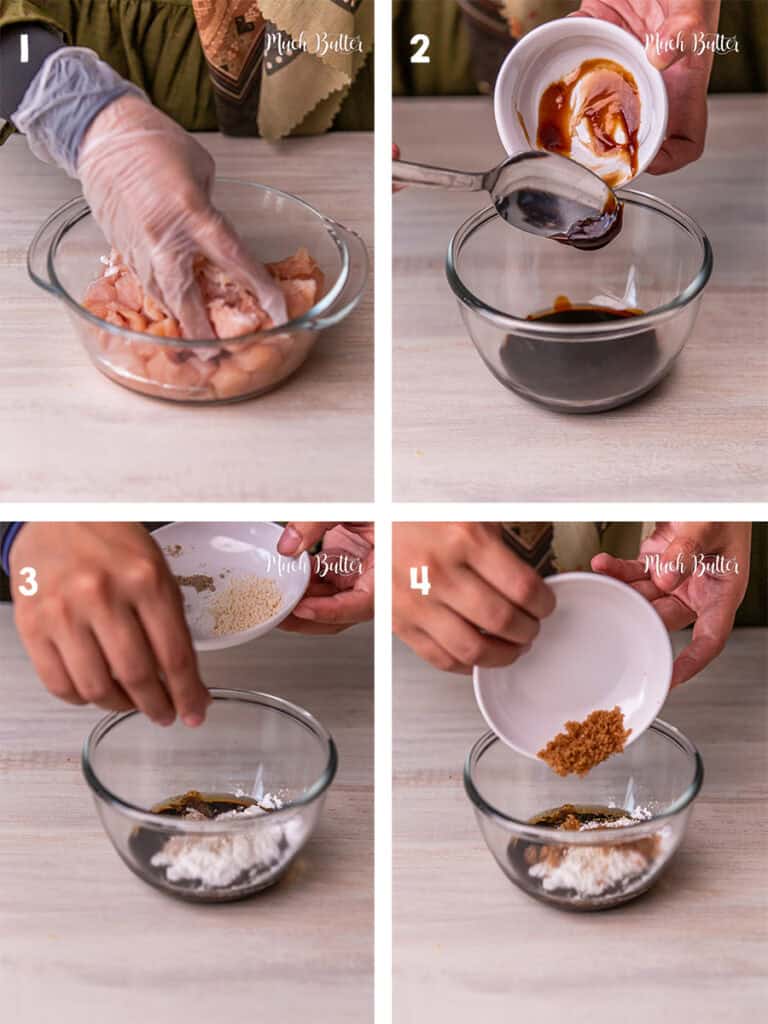 1
Much Butter

2
Much Butter

3
Much Butter

4
Much Butter