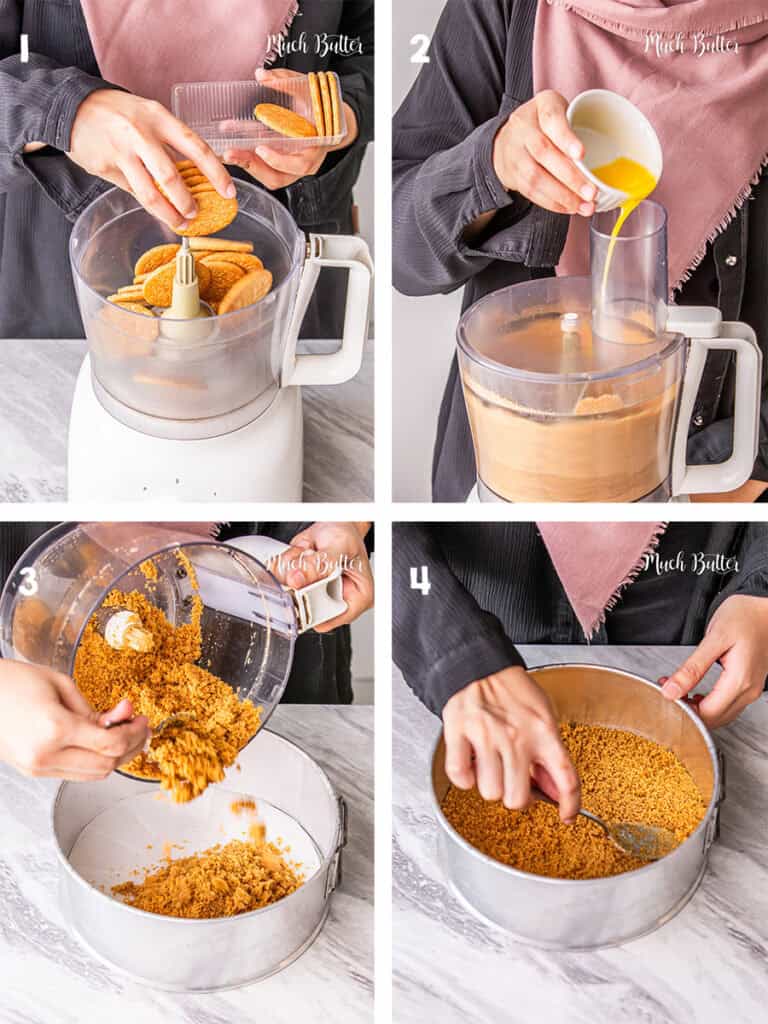 1
Much Butter
2
Much Butter
3
Much Butter
4
Much Butter