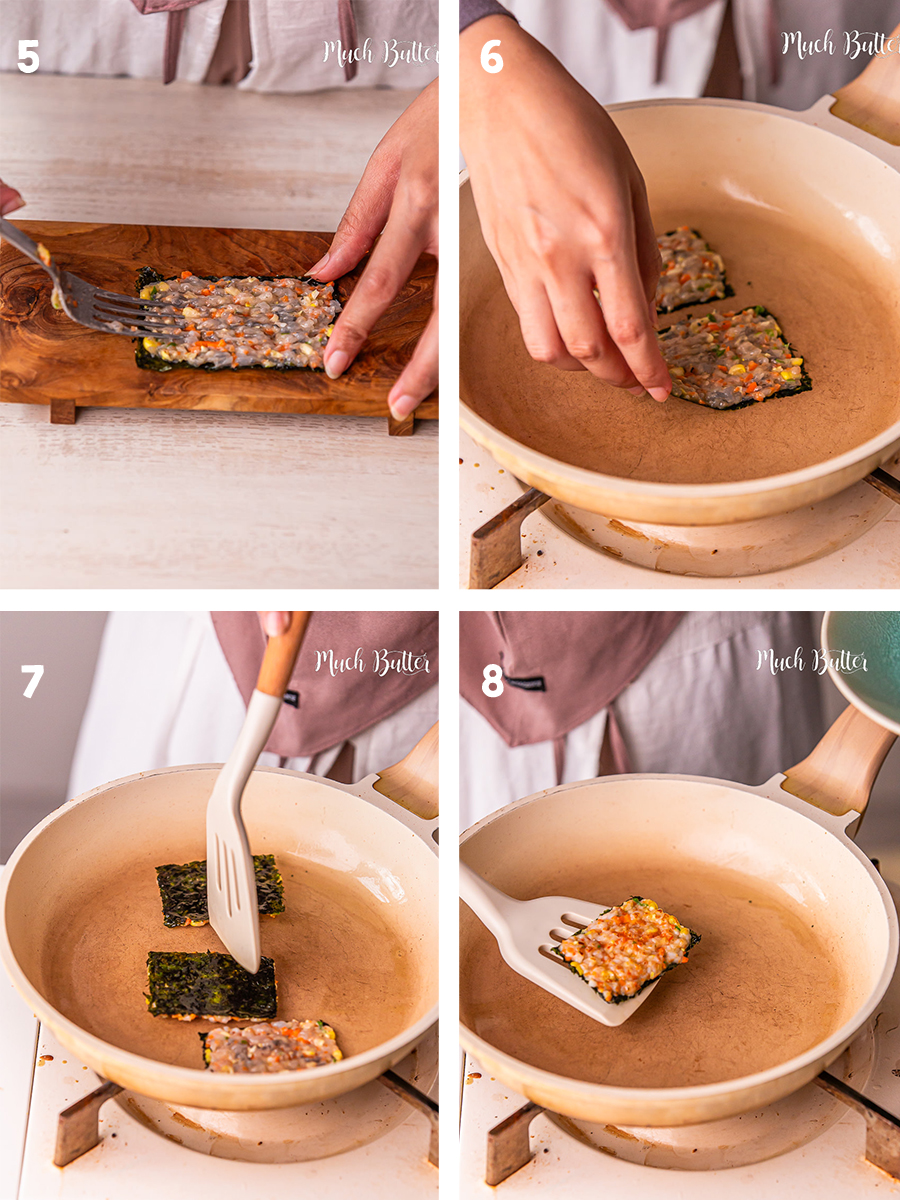 5
Much Butter

6
Much Butter

7
Much Butter

8
Much Butter